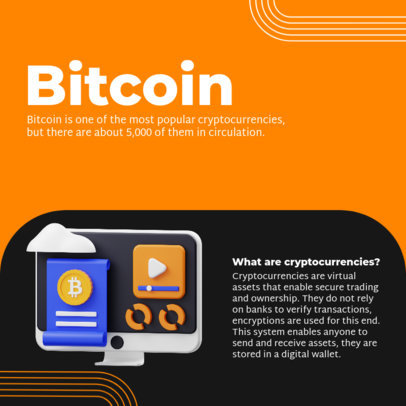 Bitcoin

Bitcoin is one of the most popular cryptocurrencies, but there are about 5,000 of them in circulation.

What are cryptocurrencies?

Cryptocurrencies are virtual assets that enable secure trading and ownership. They do not rely on banks to verify transactions, encryptions are used for this end. This system enables anyone to send and receive assets, they are stored in a digital wallet.