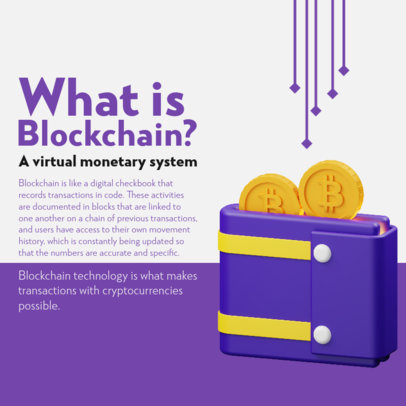 What is Blockchain?

A virtual monetary system

Blockchain is like a digital checkbook that records transactions in code. These activities are documented in blocks that are linked to one another on a chain of previous transactions, and users have access to their own movement history, which is constantly being updated so that the numbers are accurate and specific.

Blockchain technology is what makes transactions with cryptocurrencies possible.