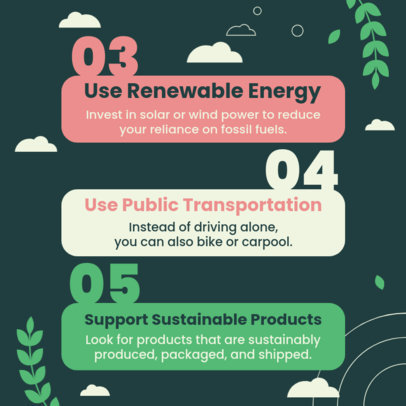 03
Use Renewable Energy
Invest in solar or wind power to reduce your reliance on fossil fuels.

04
Use Public Transportation
Instead of driving alone, you can also bike or carpool.

05
Support Sustainable Products
Look for products that are sustainably produced, packaged, and shipped.